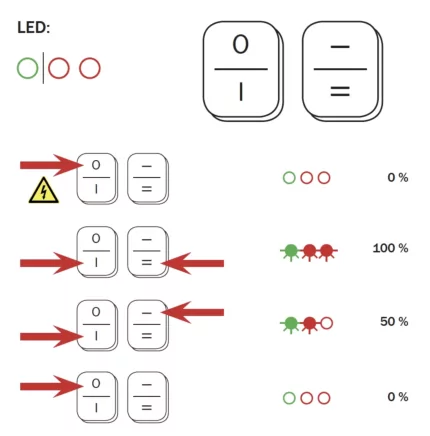 LED:

0
I

–
=

0
I

–
=

0 %

0
I

–
=

100 %

0
I

–
=

50 %

0
I

–
=

0 %